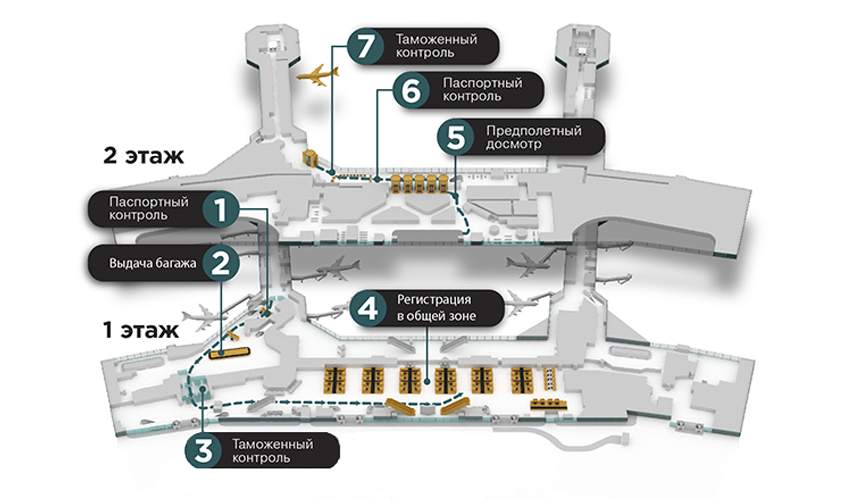 7 Таможенный контроль

6 Паспортный контроль

5 Предполетный досмотр

2 этаж

Паспортный контроль 1

Выдача багажа 2

4 Регистрация в общей зоне

1 этаж

3 Таможенный контроль